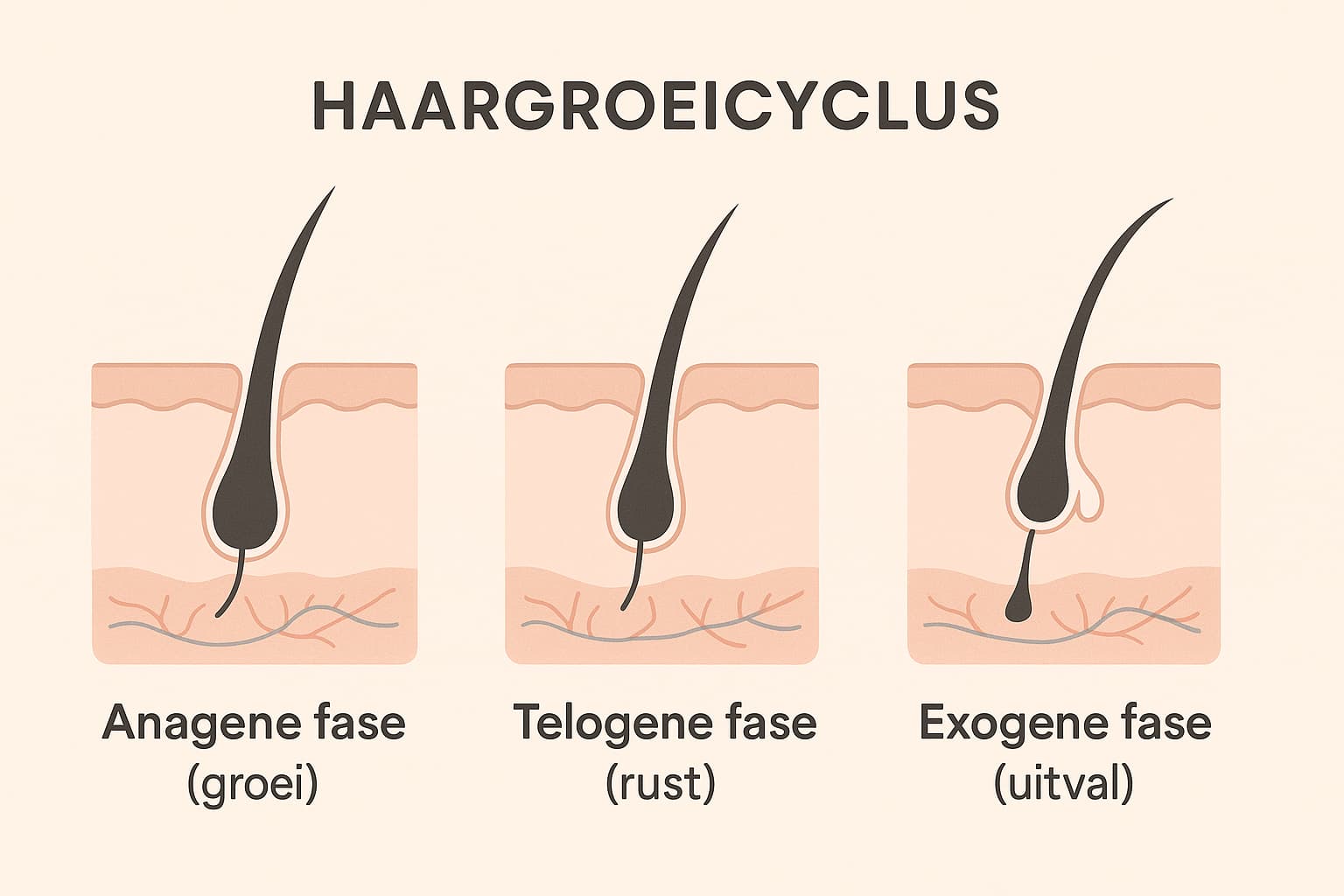 HAARGROEICYCLUS

Anagene fase
(groei)

Telogene fase
(rust)

Exogene fase
(uitval)